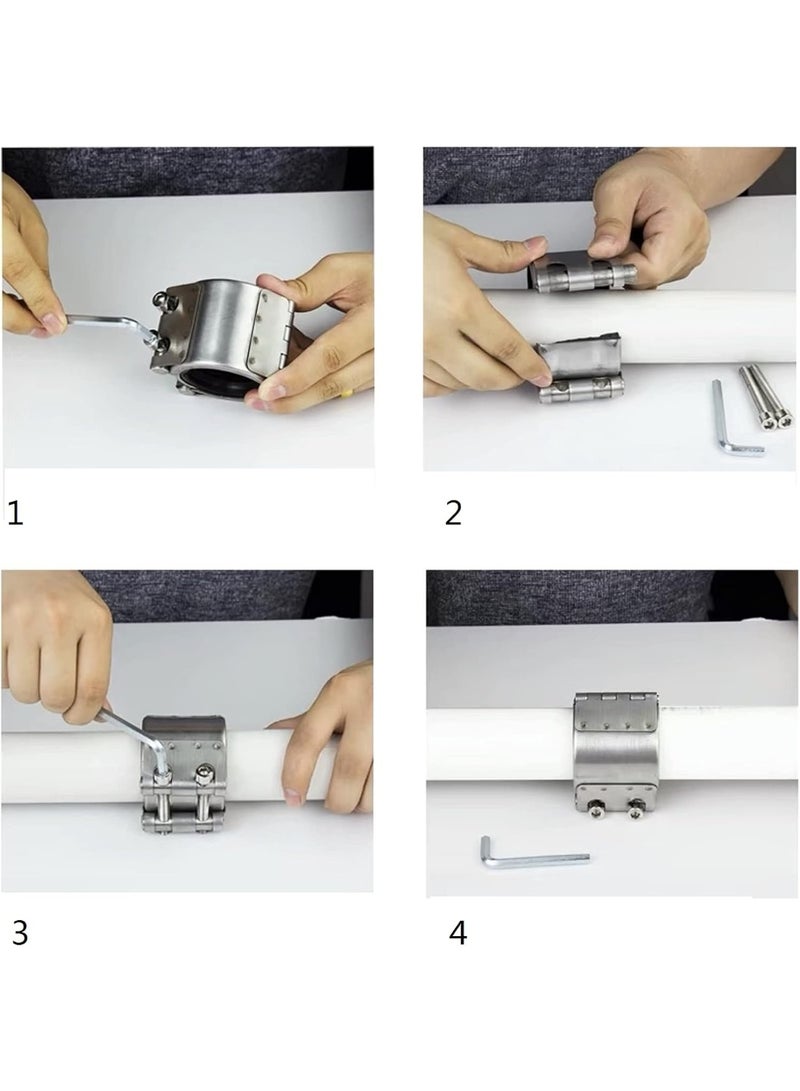 1

2

3

4